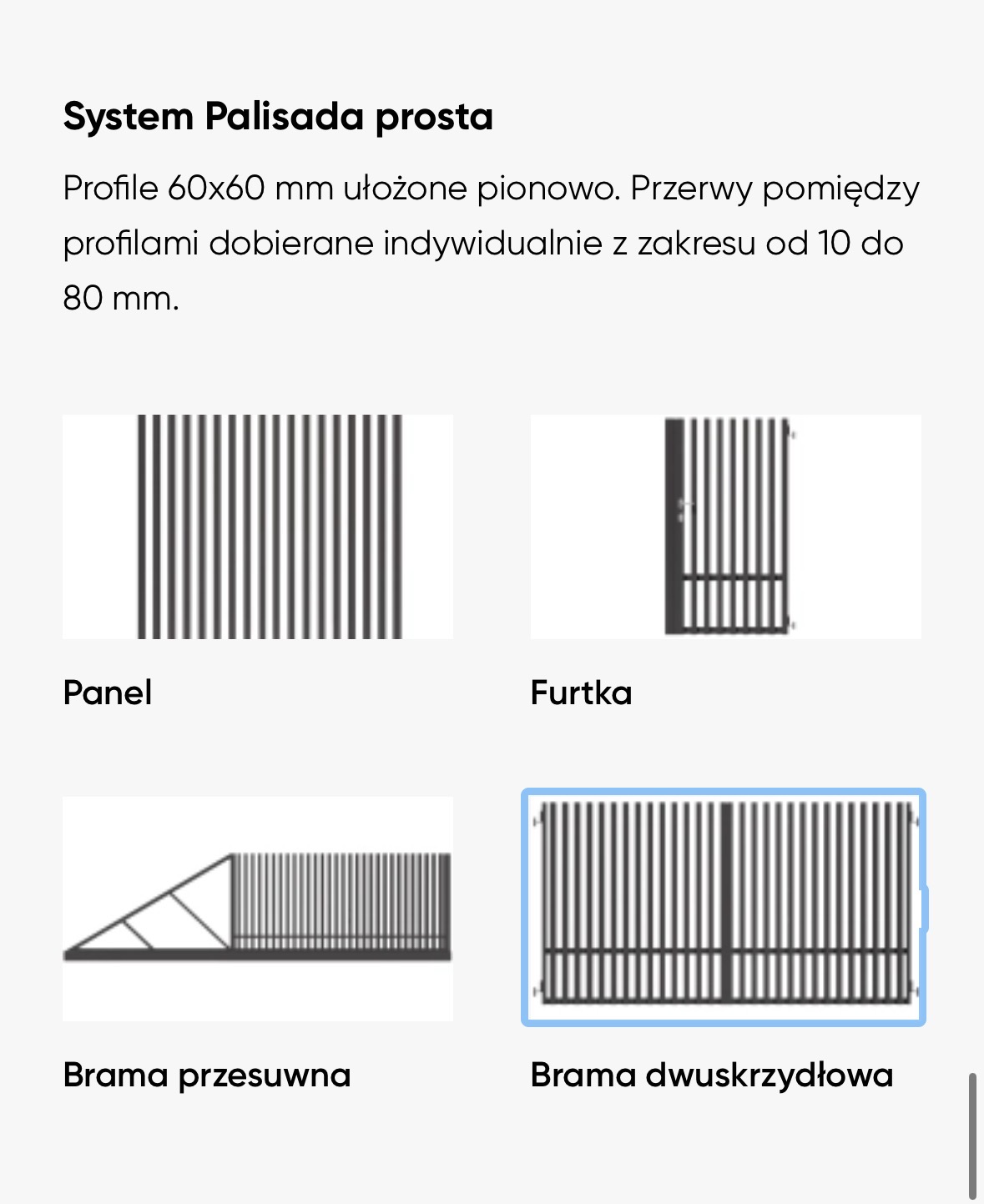 System Palisada prosta

Profile 60x60 mm ułożone pionowo. Przerwy pomiędzy profilami dobierane indywidualnie z zakresu od 10 do 80 mm.

Panel

Furtka

Brama przesuwna

Brama dwuskrzydłowa